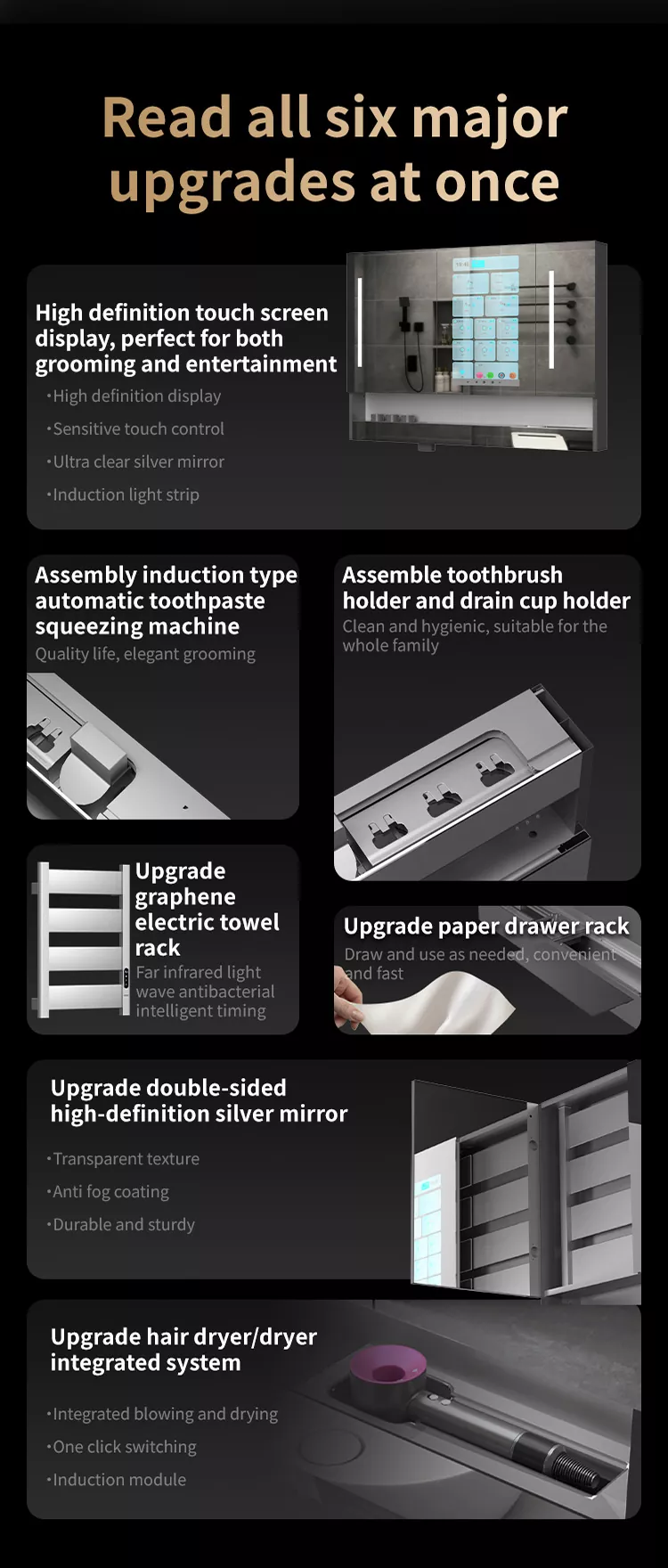 Read all six major upgrades at once

High definition touch screen display, perfect for both grooming and entertainment

·High definition display

·Sensitive touch control

·Ultra clear silver mirror

·Induction light strip

Assembly induction type automatic toothpaste squeezing machine

Quality life, elegant grooming

Assemble toothbrush holder and drain cup holder

Clean and hygienic, suitable for the whole family

Upgrade graphene electric towel rack

Far infrared light wave antibacterial intelligent timing

Upgrade paper drawer rack

Draw and use as needed, convenient and fast

Upgrade double-sided high-definition silver mirror

·Transparent texture

·Anti fog coating

·Durable and sturdy

Upgrade hair dryer/dryer integrated system

·Integrated blowing and drying

·One click switching

·Induction module